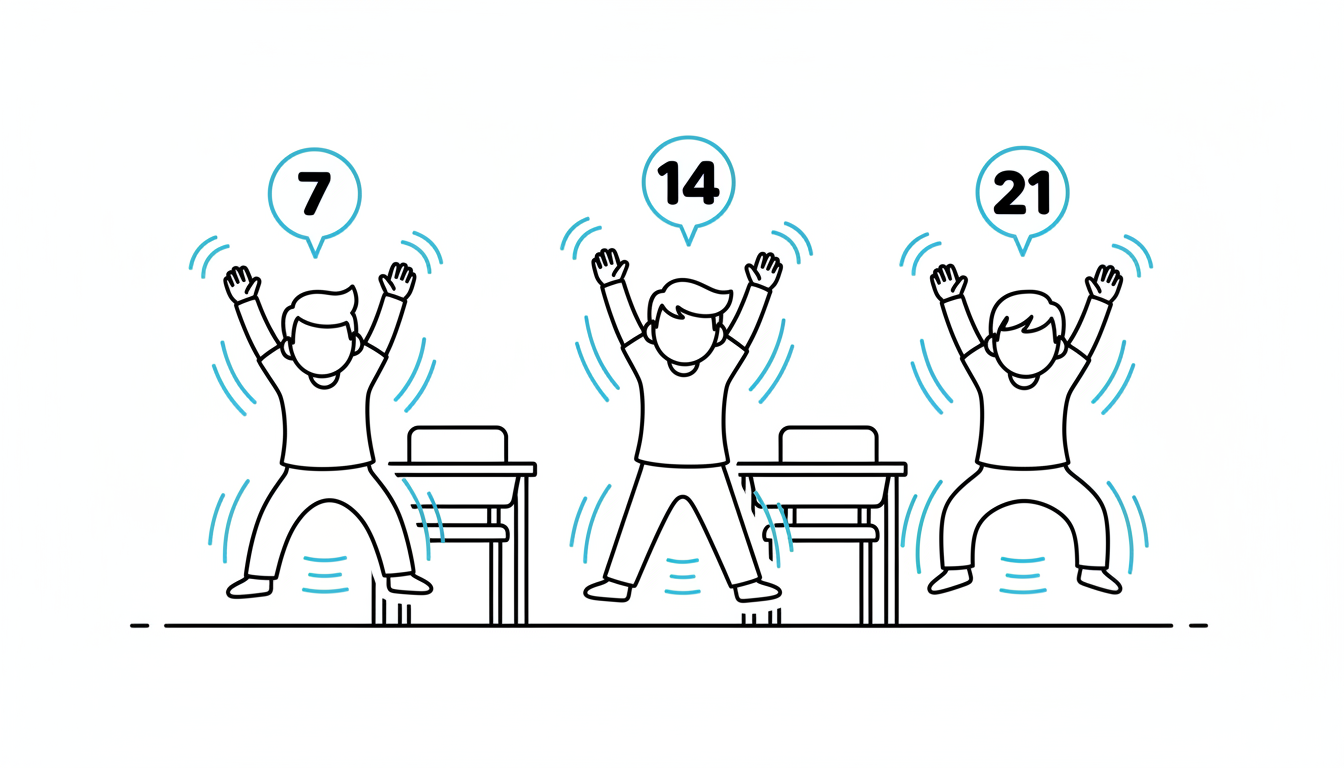 7

14

21