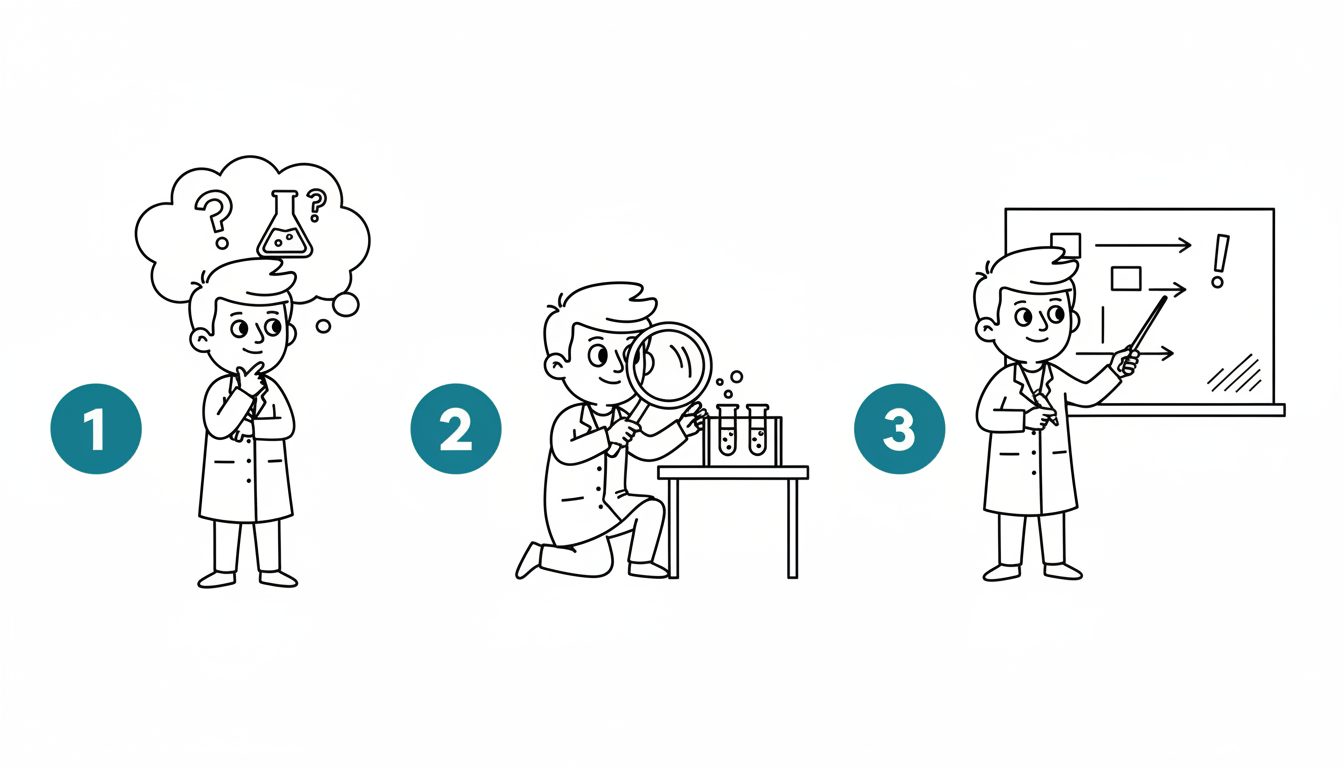 ? ?

1

2

3

!